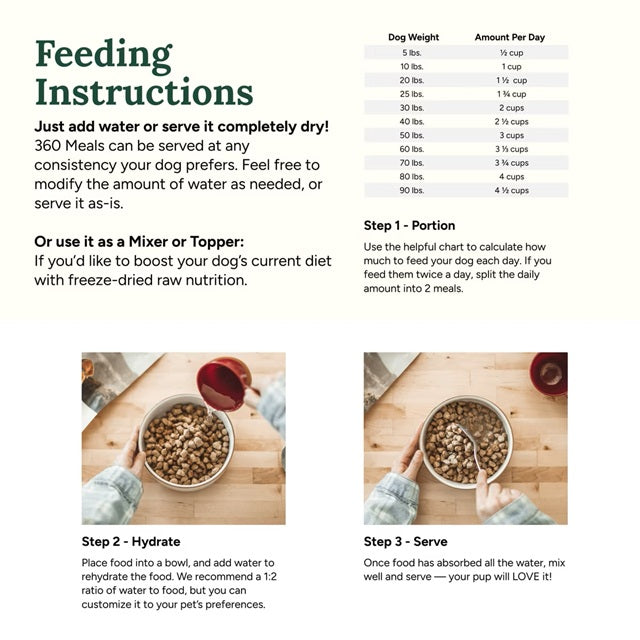 Feeding Instructions

Just add water or serve it completely dry!
360 Meals can be served at any consistency your dog prefers. Feel free to modify the amount of water as needed, or serve it as-is.

Or use it as a Mixer or Topper:
If you'd like to boost your dog's current diet with freeze-dried raw nutrition.

| Dog Weight | Amount Per Day |
|---|---|
| 5 lbs. | ½ cup |
| 10 lbs. | 1 cup |
| 20 lbs. | 1 ½ cup |
| 25 lbs. | 1 ¾ cup |
| 30 lbs. | 2 cups |
| 40 lbs. | 2 ½ cups |
| 50 lbs. | 3 cups |
| 60 lbs. | 3 ⅓ cups |
| 70 lbs. | 3 ¾ cups |
| 80 lbs. | 4 cups |
| 90 lbs. | 4 ½ cups |

Step 1 - Portion
Use the helpful chart to calculate how much to feed your dog each day. If you feed them twice a day, split the daily amount into 2 meals.

Step 2 - Hydrate
Place food into a bowl, and add water to rehydrate the food. We recommend a 1:2 ratio of water to food, but you can customize it to your pet's preferences.

Step 3 - Serve
Once food has absorbed all the water, mix well and serve — your pup will LOVE it!