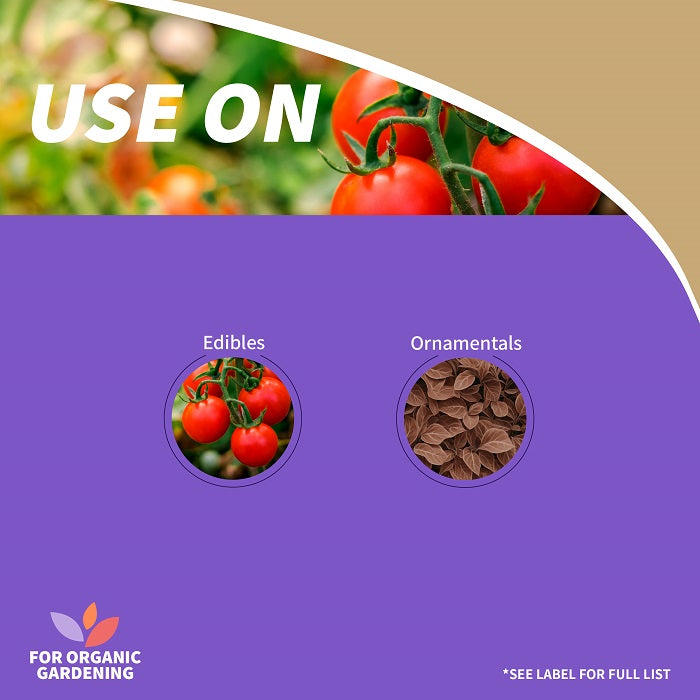 USE ON

Edibles

Ornamentals

FOR ORGANIC GARDENING

*SEE LABEL FOR FULL LIST