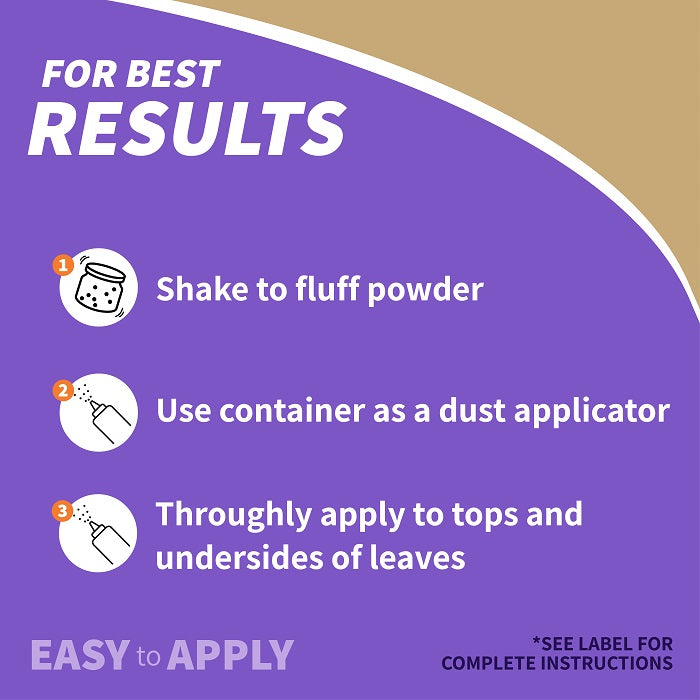 FOR BEST
RESULTS

1 Shake to fluff powder

2 Use container as a dust applicator

3 Throughly apply to tops and undersides of leaves

EASY to APPLY

*SEE LABEL FOR COMPLETE INSTRUCTIONS