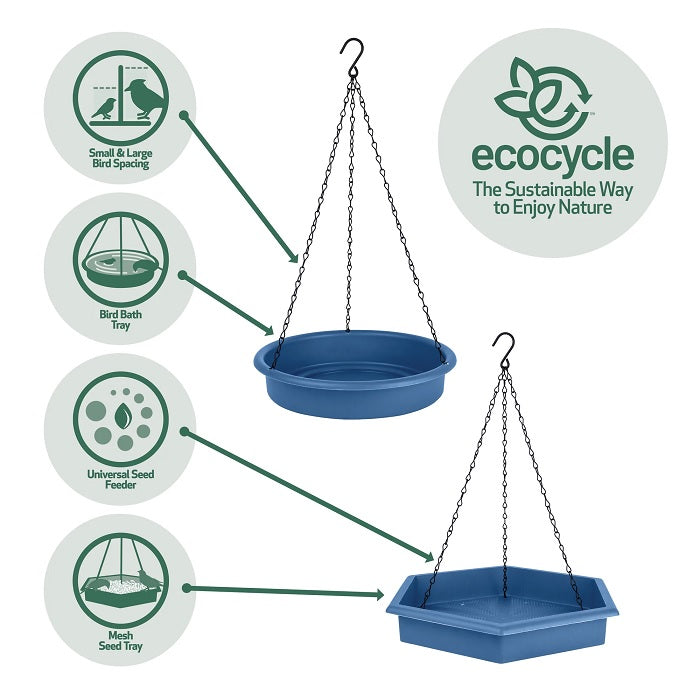 Small & Large Bird Spacing

Bird Bath Tray

Universal Seed Feeder

Mesh Seed Tray

ecocycle
The Sustainable Way to Enjoy Nature