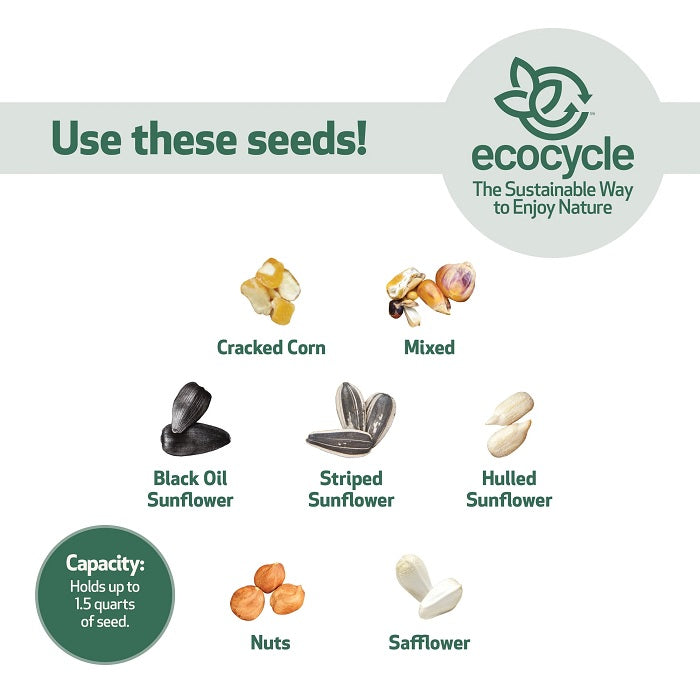 Use these seeds!

ecocycle™
The Sustainable Way to Enjoy Nature

Cracked Corn

Mixed

Black Oil Sunflower

Striped Sunflower

Hulled Sunflower

Capacity:
Holds up to 1.5 quarts of seed.

Nuts

Safflower