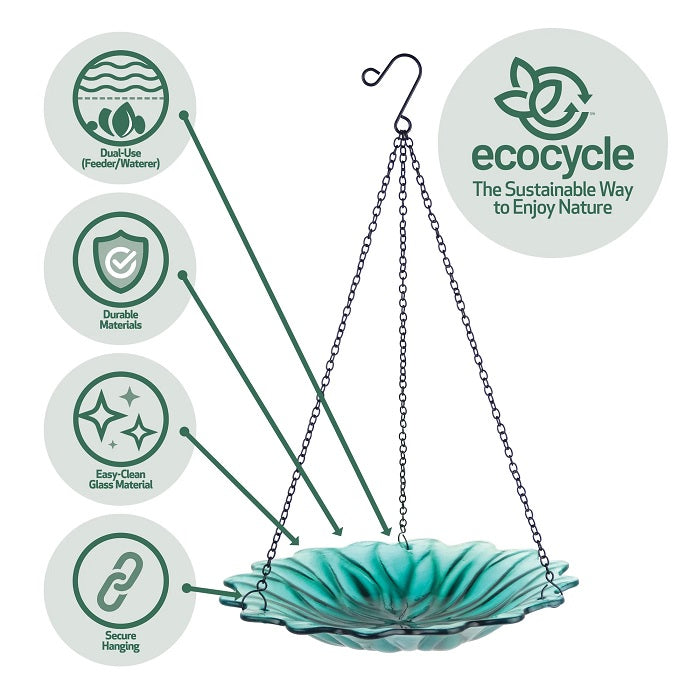 Dual-Use (Feeder/Waterer)

Durable Materials

Easy-Clean Glass Material

Secure Hanging

ecocycle
The Sustainable Way to Enjoy Nature