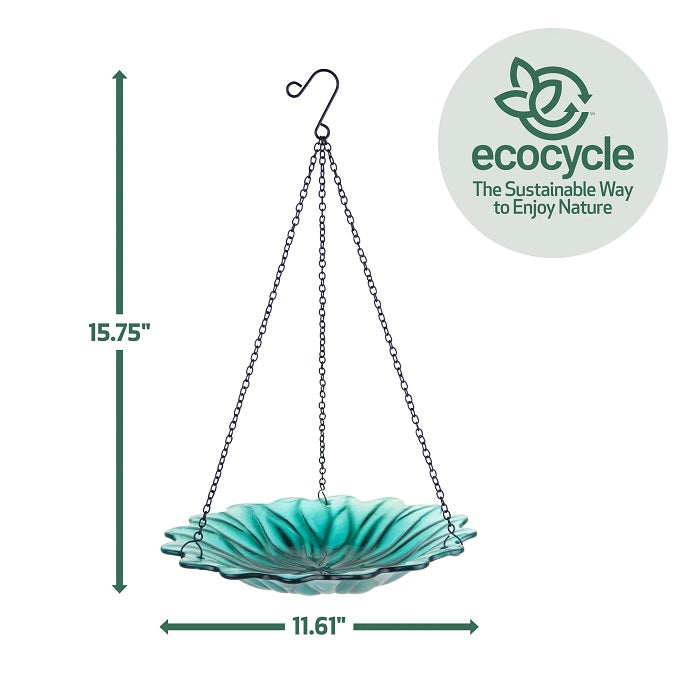 ecocycle
The Sustainable Way to Enjoy Nature

15.75"

11.61"