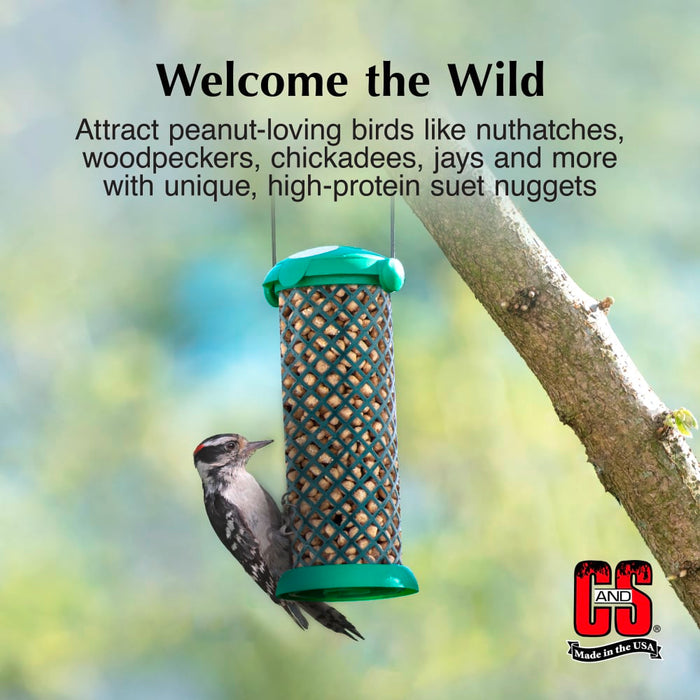 Welcome the Wild

Attract peanut-loving birds like nuthatches, woodpeckers, chickadees, jays and more with unique, high-protein suet nuggets

C AND S®
Made in the USA