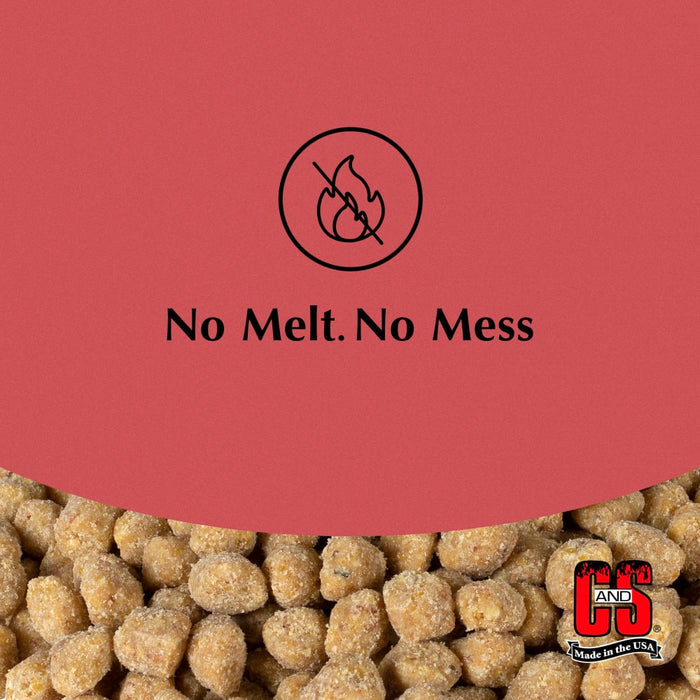 No Melt. No Mess

C AND S
Made in the USA