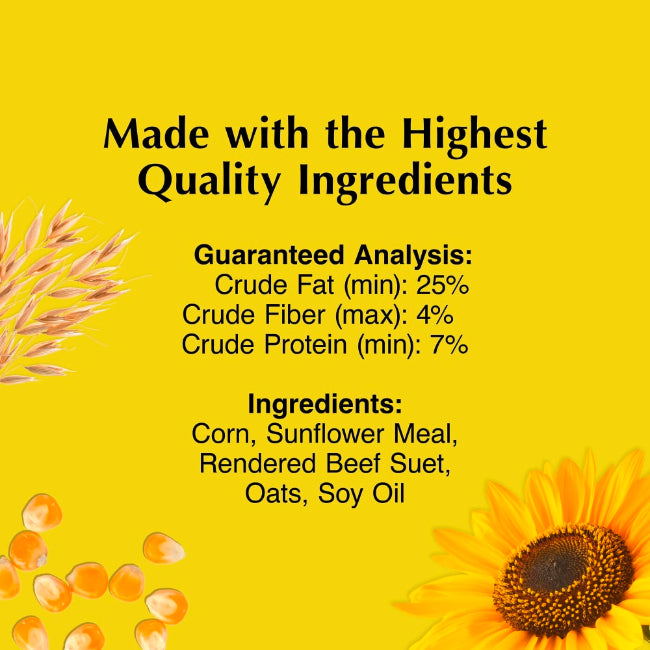 Made with the Highest Quality Ingredients

Guaranteed Analysis:
Crude Fat (min): 25%
Crude Fiber (max): 4%
Crude Protein (min): 7%

Ingredients:
Corn, Sunflower Meal, Rendered Beef Suet, Oats, Soy Oil