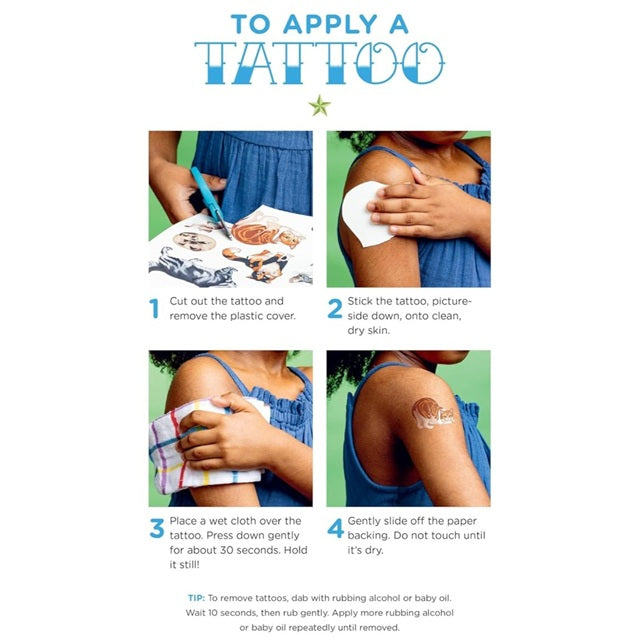 TO APPLY A
TATTOO

1 Cut out the tattoo and remove the plastic cover.

2 Stick the tattoo, picture-side down, onto clean, dry skin.

3 Place a wet cloth over the tattoo. Press down gently for about 30 seconds. Hold it still!

4 Gently slide off the paper backing. Do not touch until it's dry.

TIP: To remove tattoos, dab with rubbing alcohol or baby oil. Wait 10 seconds, then rub gently. Apply more rubbing alcohol or baby oil repeatedly until removed.