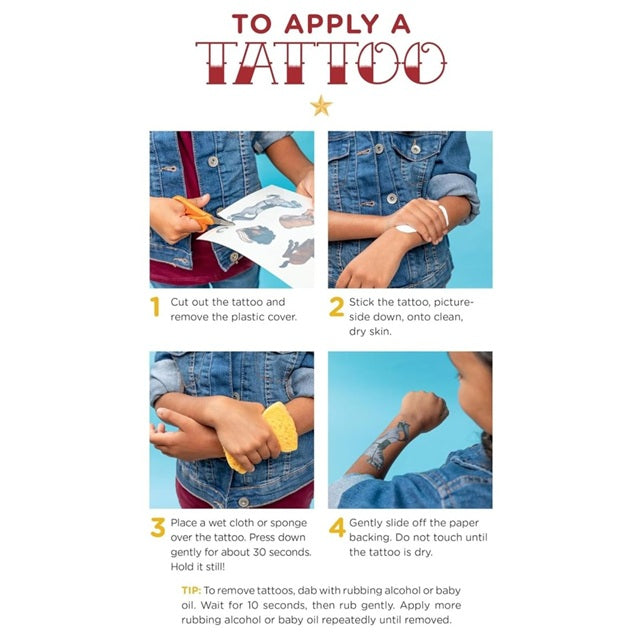 TO APPLY A
TATTOO

1 Cut out the tattoo and remove the plastic cover.

2 Stick the tattoo, picture-side down, onto clean, dry skin.

3 Place a wet cloth or sponge over the tattoo. Press down gently for about 30 seconds. Hold it still!

4 Gently slide off the paper backing. Do not touch until the tattoo is dry.

TIP: To remove tattoos, dab with rubbing alcohol or baby oil. Wait for 10 seconds, then rub gently. Apply more rubbing alcohol or baby oil repeatedly until removed.