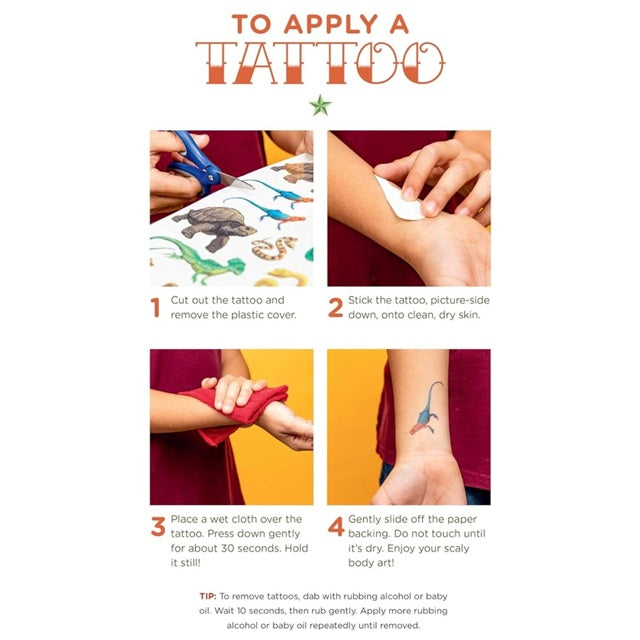 TO APPLY A
TATTOO

1 Cut out the tattoo and remove the plastic cover.

2 Stick the tattoo, picture-side down, onto clean, dry skin.

3 Place a wet cloth over the tattoo. Press down gently for about 30 seconds. Hold it still!

4 Gently slide off the paper backing. Do not touch until it's dry. Enjoy your scaly body art!

TIP: To remove tattoos, dab with rubbing alcohol or baby oil. Wait 10 seconds, then rub gently. Apply more rubbing alcohol or baby oil repeatedly until removed.