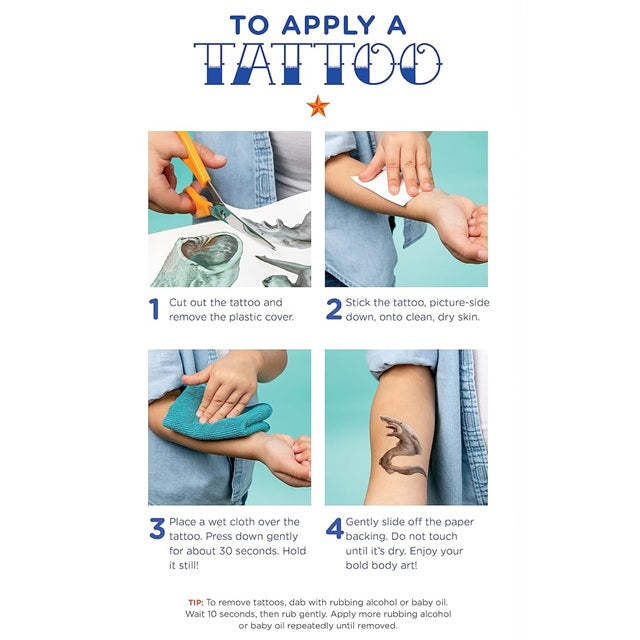 TO APPLY A
TATTOO

1 Cut out the tattoo and remove the plastic cover.

2 Stick the tattoo, picture-side down, onto clean, dry skin.

3 Place a wet cloth over the tattoo. Press down gently for about 30 seconds. Hold it still!

4 Gently slide off the paper backing. Do not touch until it's dry. Enjoy your bold body art!

TIP: To remove tattoos, dab with rubbing alcohol or baby oil. Wait 10 seconds, then rub gently. Apply more rubbing alcohol or baby oil repeatedly until removed.