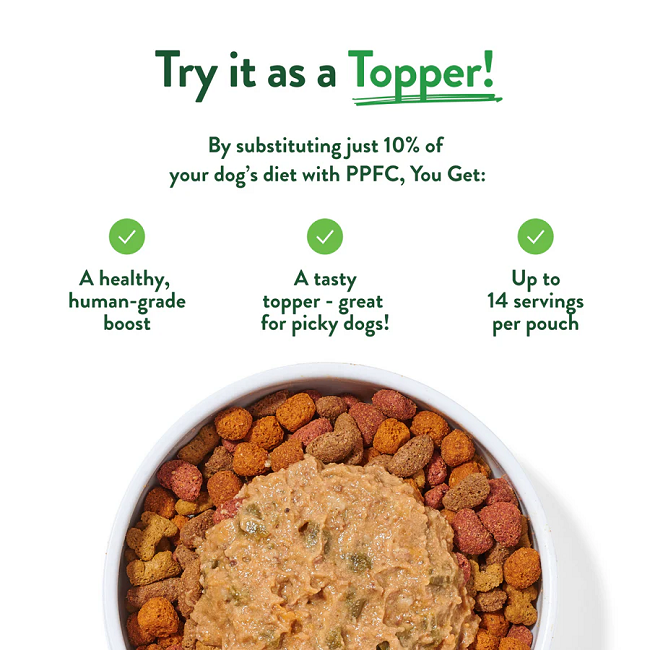 Try it as a Topper!

By substituting just 10% of your dog's diet with PPFC, You Get:

A healthy, human-grade boost

A tasty topper - great for picky dogs!

Up to 14 servings per pouch